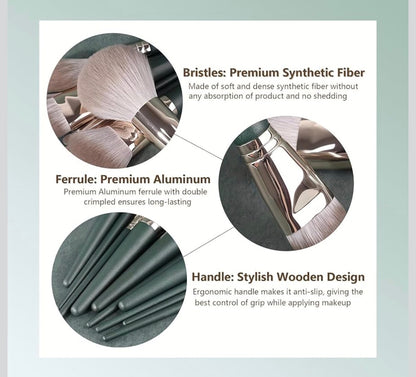 Bristles: Premium Synthetic Fiber
Made of soft and dense synthetic fiber without any absorption of product and no shedding

Ferrule: Premium Aluminum
Premium Aluminum ferrule with double crimpled ensures long-lasting

Handle: Stylish Wooden Design
Ergonomic handle makes it anti-slip, giving the best control of grip while applying makeup